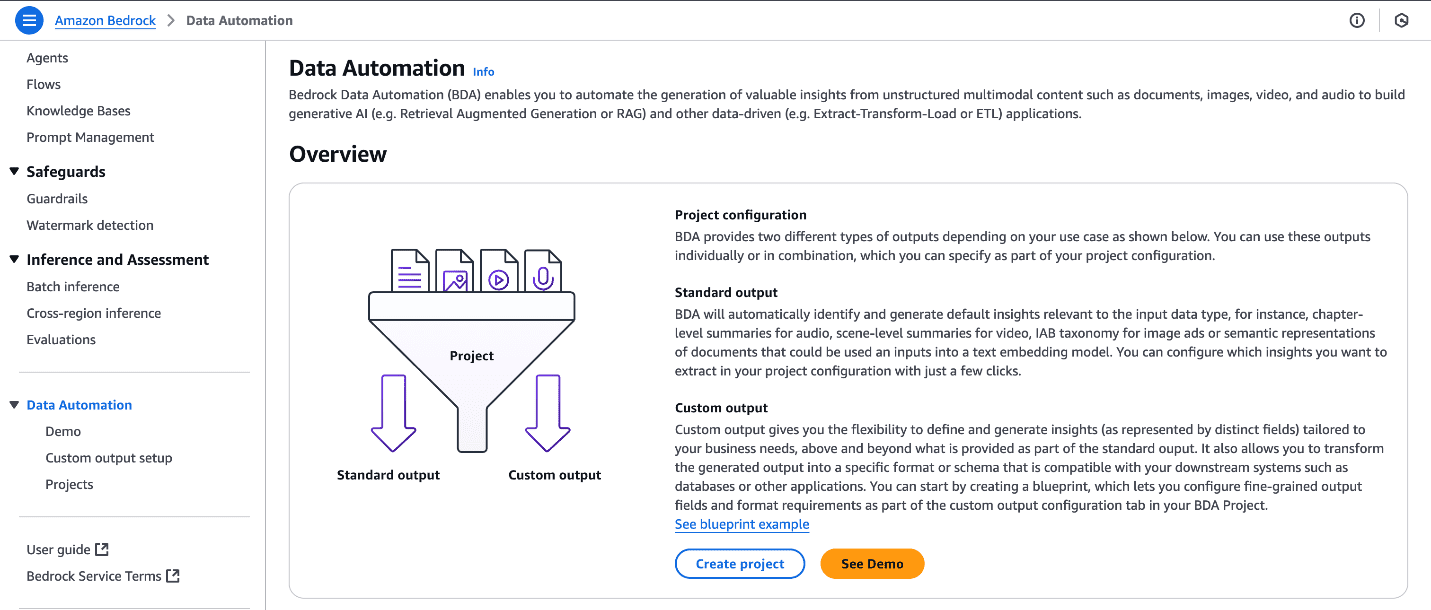 Amazon Bedrock > Data Automation

Agents
Flows
Knowledge Bases
Prompt Management

Safeguards
Guardrails
Watermark detection

Inference and Assessment
Batch inference
Cross-region inference
Evaluations

Data Automation
Demo
Custom output setup
Projects

User guide
Bedrock Service Terms

Data Automation Info

Bedrock Data Automation (BDA) enables you to automate the generation of valuable insights from unstructured multimodal content such as documents, images, video, and audio to build generative AI (e.g. Retrieval Augmented Generation or RAG) and other data-driven (e.g. Extract-Transform-Load or ETL) applications.

Overview

Project

Standard output

Custom output

Project configuration
BDA provides two different types of outputs depending on your use case as shown below. You can use these outputs individually or in combination, which you can specify as part of your project configuration.

Standard output
BDA will automatically identify and generate default insights relevant to the input data type, for instance, chapter-level summaries for audio, scene-level summaries for video, IAB taxonomy for image ads or semantic representations of documents that could be used an inputs into a text embedding model. You can configure which insights you want to extract in your project configuration with just a few clicks.

Custom output
Custom output gives you the flexibility to define and generate insights (as represented by distinct fields) tailored to your business needs, above and beyond what is provided as part of the standard ouput. It also allows you to transform the generated output into a specific format or schema that is compatible with your downstream systems such as databases or other applications. You can start by creating a blueprint, which lets you configure fine-grained output fields and format requirements as part of the custom output configuration tab in your BDA Project.
See blueprint example

Create project
See Demo